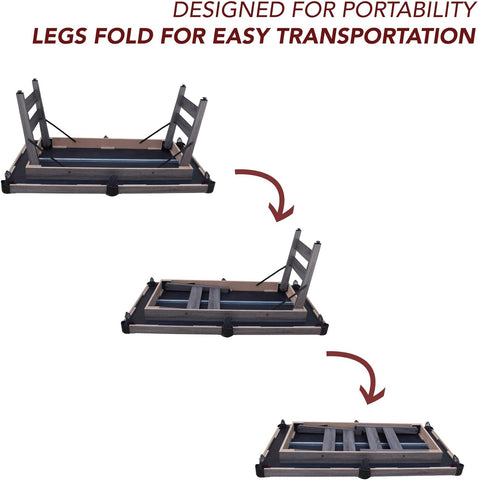 DESIGNED FOR PORTABILITY
LEGS FOLD FOR EASY TRANSPORTATION